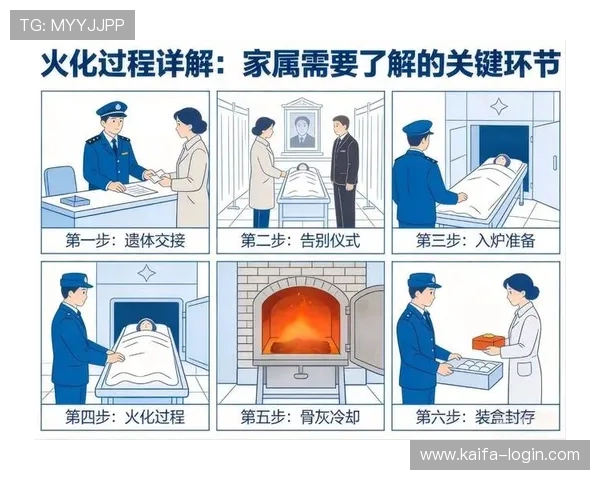 TG: MYYJJPP

火化过程详解：家属需要了解的关键环节

第一步：遗体交接

第二步：告别仪式

第三步：入炉准备

第四步：火化过程

第五步：骨灰冷却

第六步：装盒封存

www.kaifa-login.com